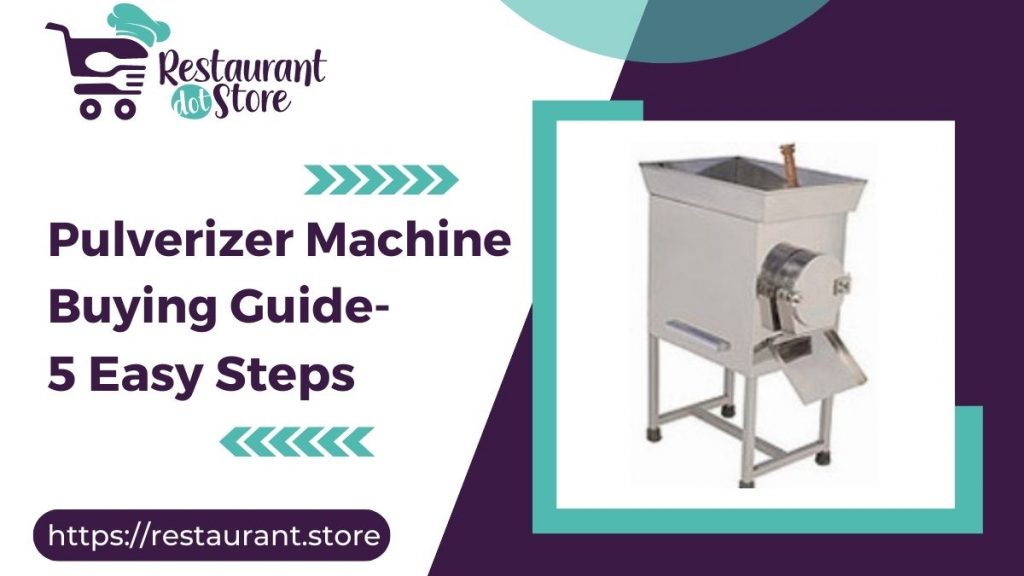 Restaurant dot Store

Pulverizer Machine Buying Guide- 5 Easy Steps

https://restaurant.store